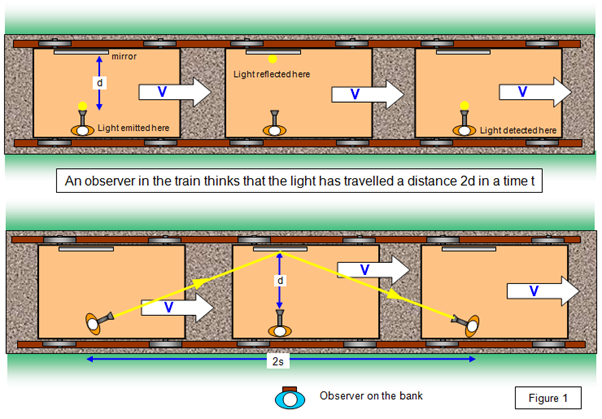 mirror

d

V

Light emitted here

Light reflected here

V

V

Light detected here

An observer in the train thinks that the light has travelled a distance 2d in a time t

V

d

V

V

2s

Observer on the bank

Figure 1